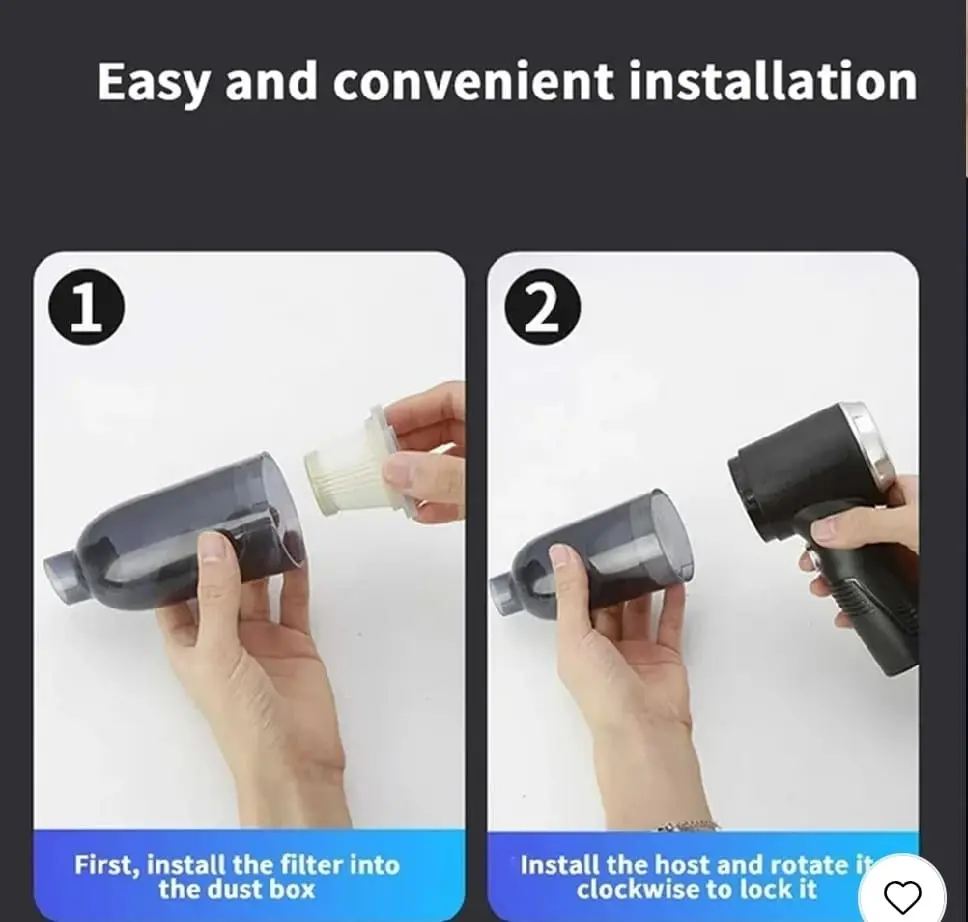 Easy and convenient installation

1

First, install the filter into the dust box

2

Install the host and rotate it clockwise to lock it